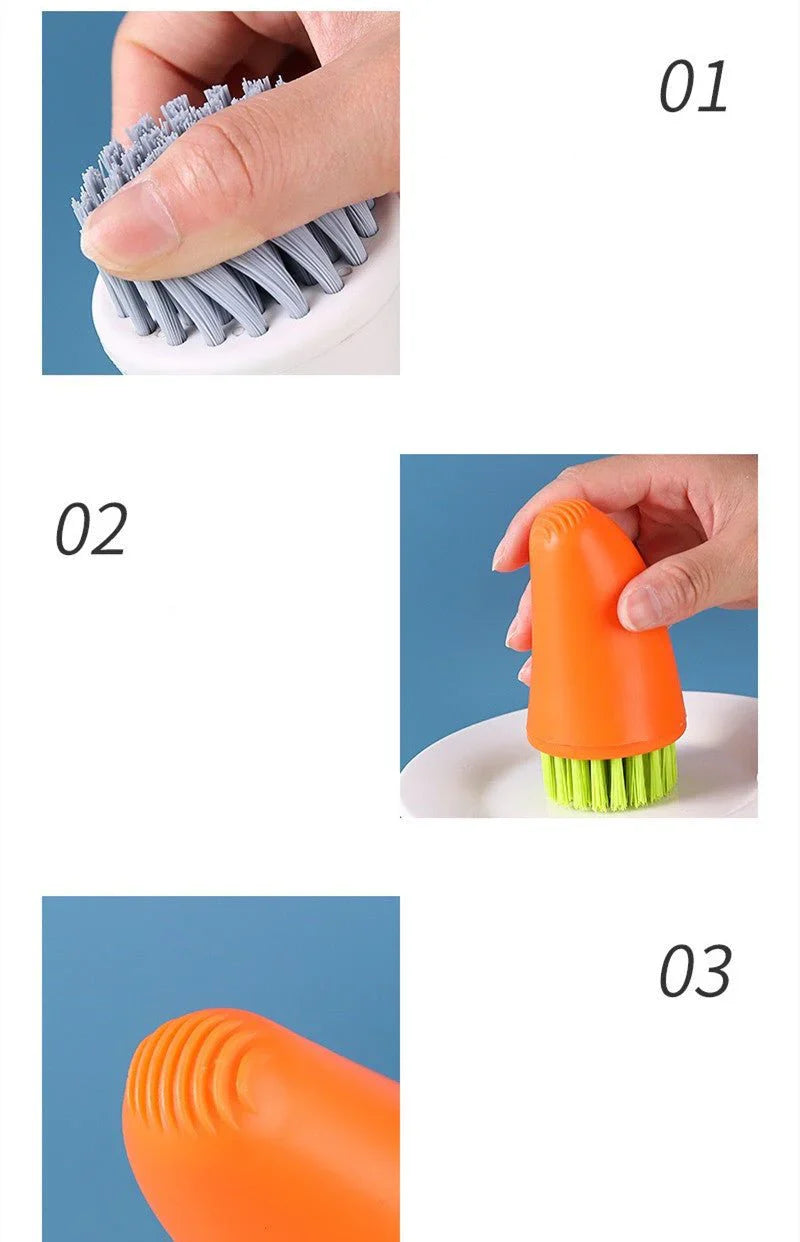 01

02

03