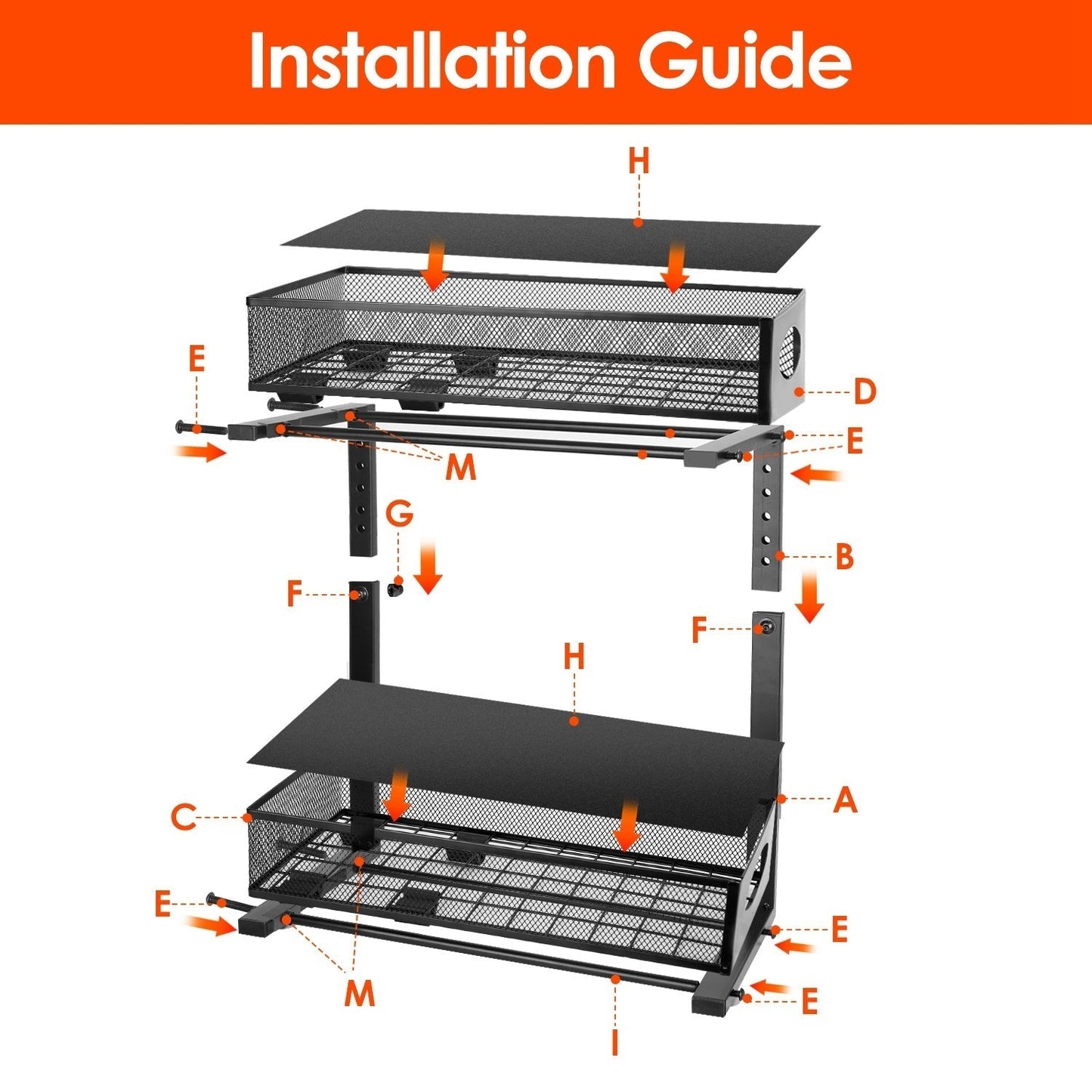 Installation Guide

H

E

D

E

M

G

B

F

F

H

A

C

E

E

M

E

I