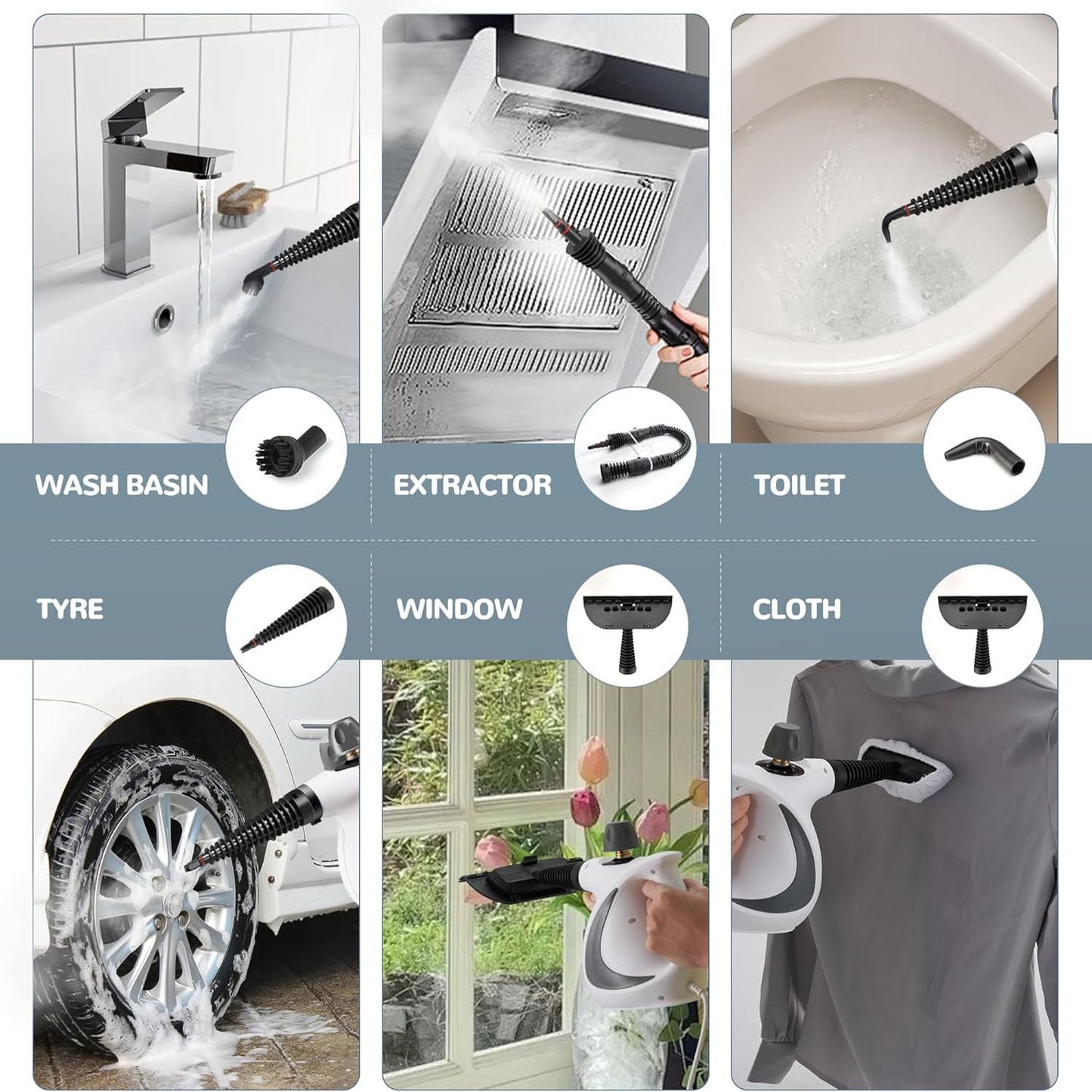 WASH BASIN

EXTRACTOR

TOILET

TYRE

WINDOW

CLOTH